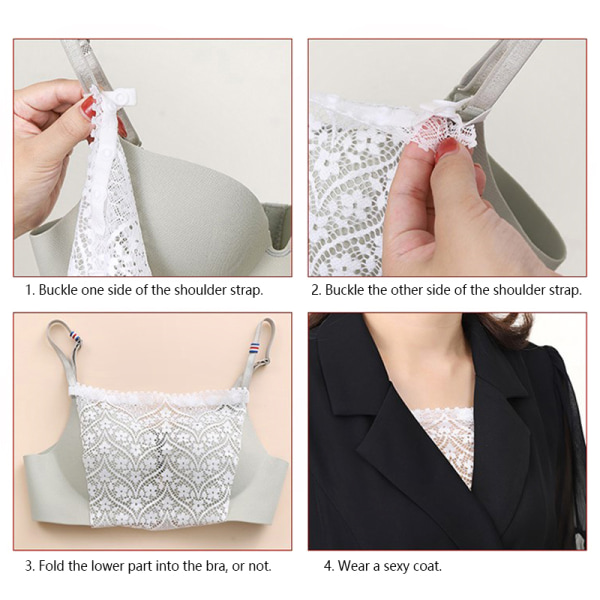 1. Buckle one side of the shoulder strap.

2. Buckle the other side of the shoulder strap.

3. Fold the lower part into the bra, or not.

4. Wear a sexy coat.