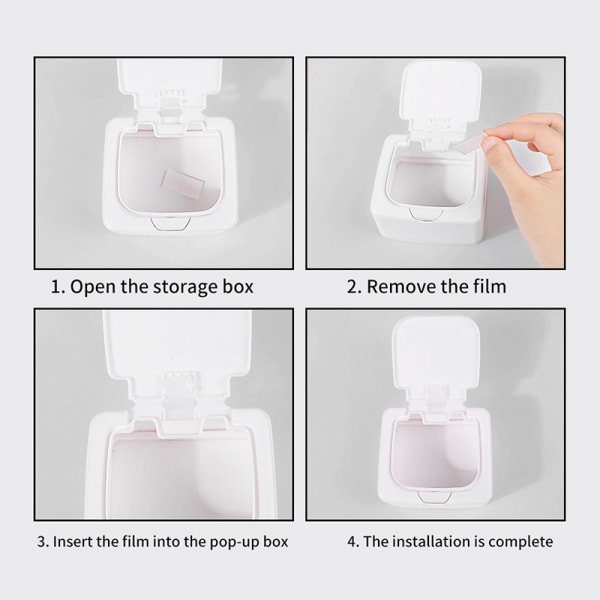 1. Open the storage box

2. Remove the film

3. Insert the film into the pop-up box

4. The installation is complete