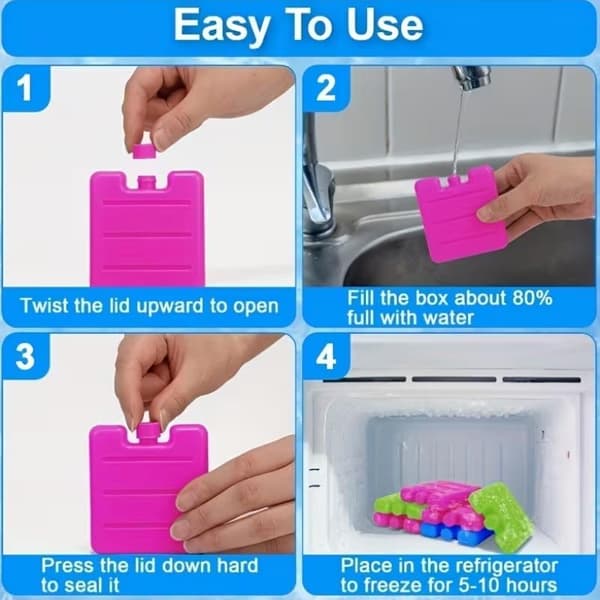 Easy To Use

1

Twist the lid upward to open

2

Fill the box about 80% full with water

3

Press the lid down hard to seal it

4

Place in the refrigerator to freeze for 5-10 hours