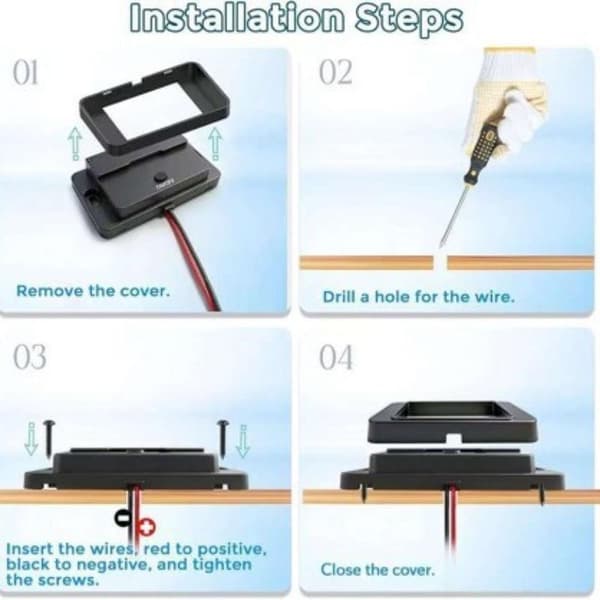 Installation Steps

01

Remove the cover.

02

Drill a hole for the wire.

03

Insert the wires, red to positive, black to negative, and tighten the screws.

04

Close the cover.