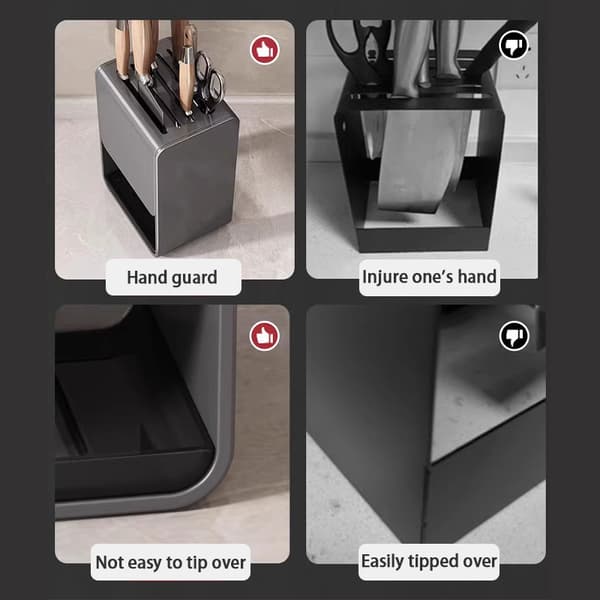 Hand guard

Injure one's hand

Not easy to tip over

Easily tipped over