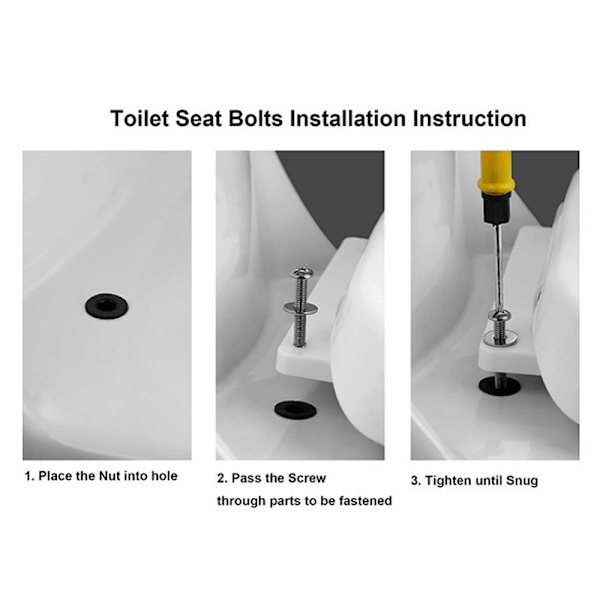 Toilet Seat Bolts Installation Instruction

1. Place the Nut into hole

2. Pass the Screw through parts to be fastened

3. Tighten until Snug