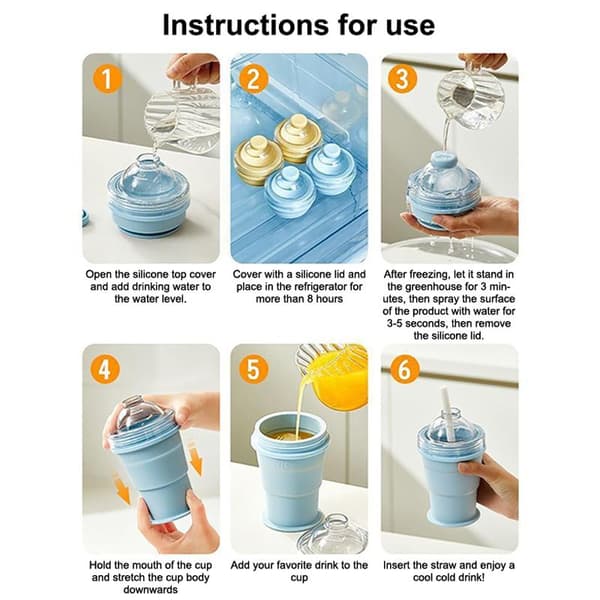 Instructions for use

1

Open the silicone top cover and add drinking water to the water level.

2

Cover with a silicone lid and place in the refrigerator for more than 8 hours

3

After freezing, let it stand in the greenhouse for 3 minutes, then spray the surface of the product with water for 3-5 seconds, then remove the silicone lid.

4

Hold the mouth of the cup and stretch the cup body downwards

5

Add your favorite drink to the cup

6

Insert the straw and enjoy a cool cold drink!