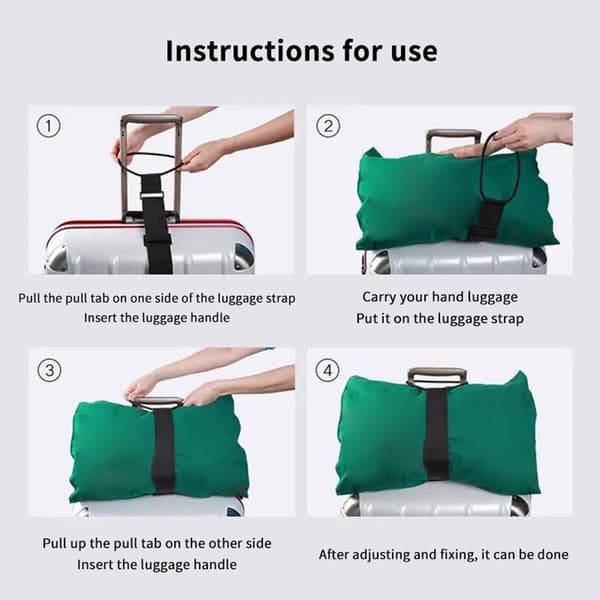 Instructions for use

①

Pull the pull tab on one side of the luggage strap
Insert the luggage handle

②

Carry your hand luggage
Put it on the luggage strap

③

Pull up the pull tab on the other side
Insert the luggage handle

④

After adjusting and fixing, it can be done