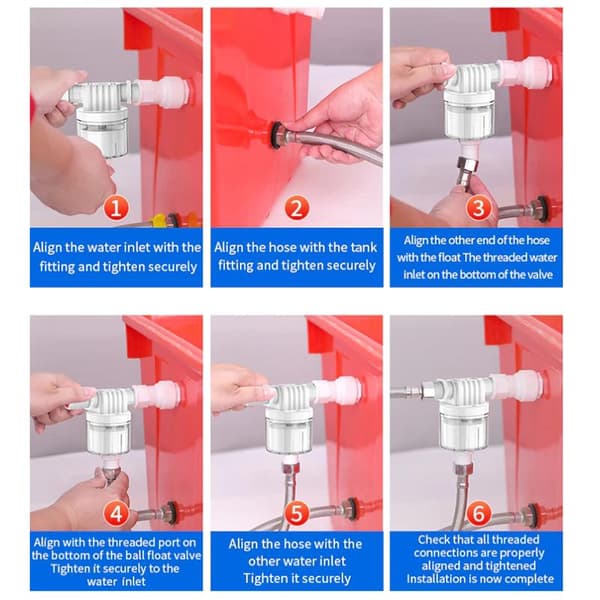 1

Align the water inlet with the fitting and tighten securely

2

Align the hose with the tank fitting and tighten securely

3

Align the other end of the hose with the float The threaded water inlet on the bottom of the valve

4

Align with the threaded port on the bottom of the ball float valve Tighten it securely to the water inlet

5

Align the hose with the other water inlet Tighten it securely

6

Check that all threaded connections are properly aligned and tightened Installation is now complete