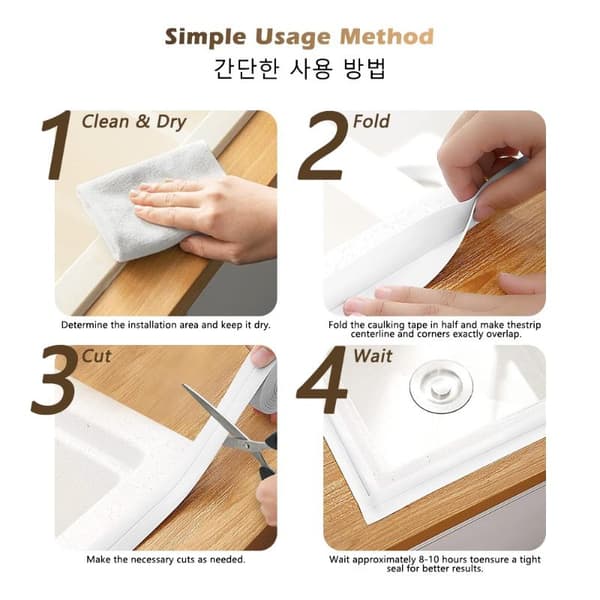 Simple Usage Method
간단한 사용 방법

1 Clean & Dry

Determine the installation area and keep it dry.

2 Fold

Fold the caulking tape in half and make thestrip centerline and corners exactly overlap.

3 Cut

Make the necessary cuts as needed.

4 Wait

Wait approximately 8-10 hours toensure a tight seal for better results.