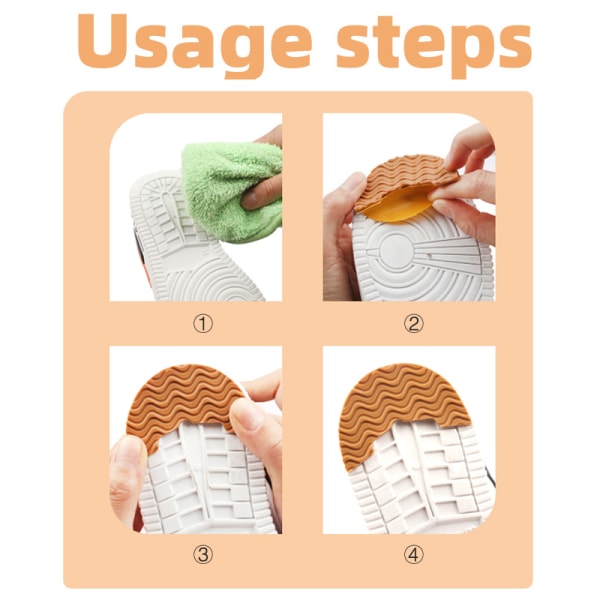 Usage steps

①

②

③

④