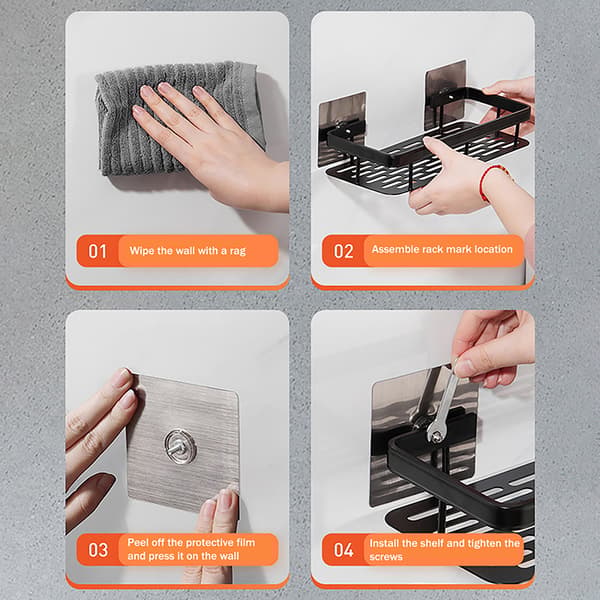 01 Wipe the wall with a rag

02 Assemble rack mark location

03 Peel off the protective film and press it on the wall

04 Install the shelf and tighten the screws