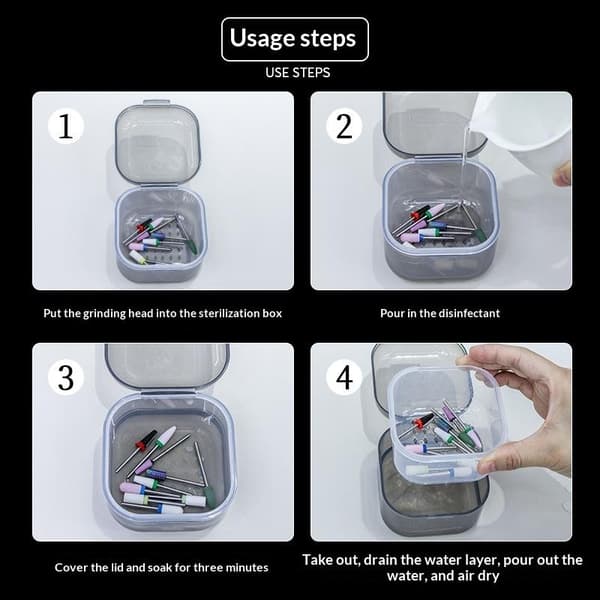 Usage steps
USE STEPS

1

Put the grinding head into the sterilization box

2

Pour in the disinfectant

3

Cover the lid and soak for three minutes

4

Take out, drain the water layer, pour out the water, and air dry