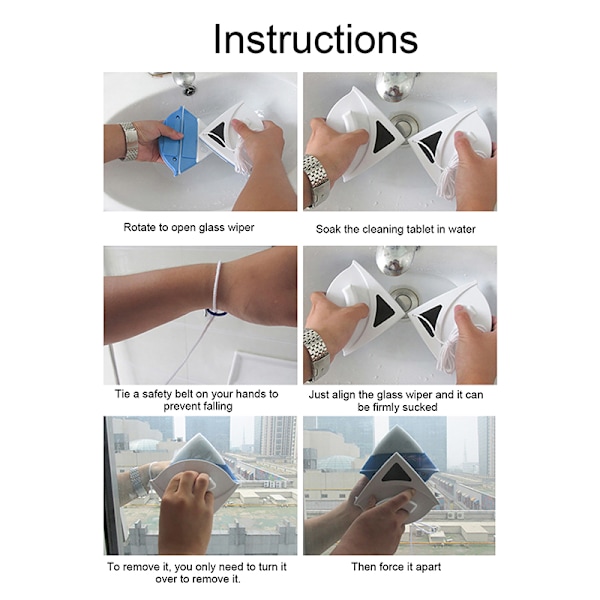 Instructions

Rotate to open glass wiper

Soak the cleaning tablet in water

Tie a safety belt on your hands to prevent falling

Just align the glass wiper and it can be firmly sucked

To remove it, you only need to turn it over to remove it.

Then force it apart