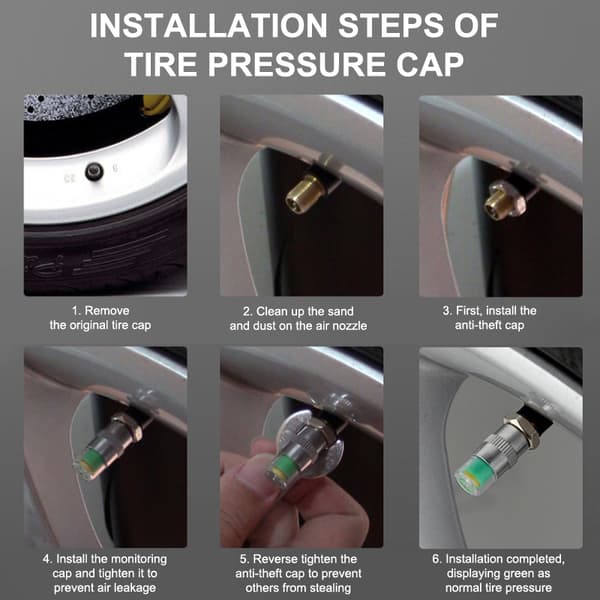 INSTALLATION STEPS OF TIRE PRESSURE CAP

1. Remove the original tire cap

2. Clean up the sand and dust on the air nozzle

3. First, install the anti-theft cap

4. Install the monitoring cap and tighten it to prevent air leakage

5. Reverse tighten the anti-theft cap to prevent others from stealing

6. Installation completed, displaying green as normal tire pressure