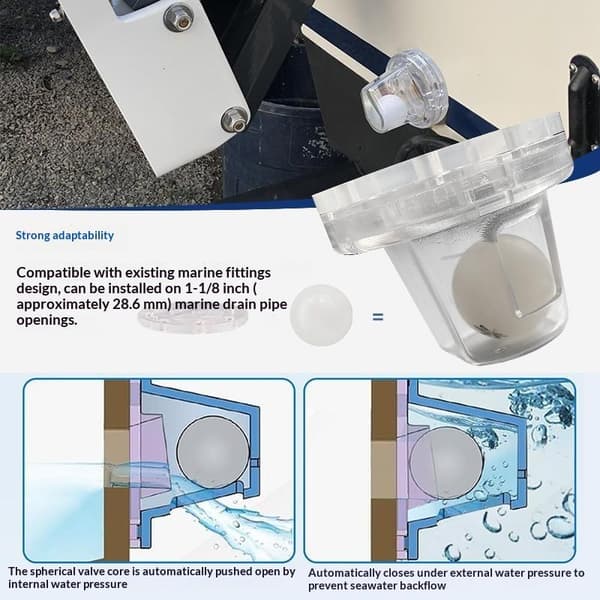 Strong adaptability

Compatible with existing marine fittings design, can be installed on 1-1/8 inch ( approximately 28.6 mm) marine drain pipe openings.

=

The spherical valve core is automatically pushed open by internal water pressure

Automatically closes under external water pressure to prevent seawater backflow