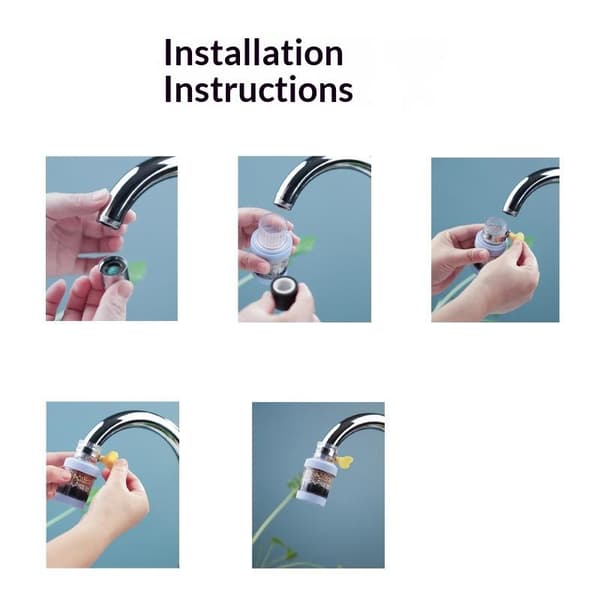 Installation Instructions