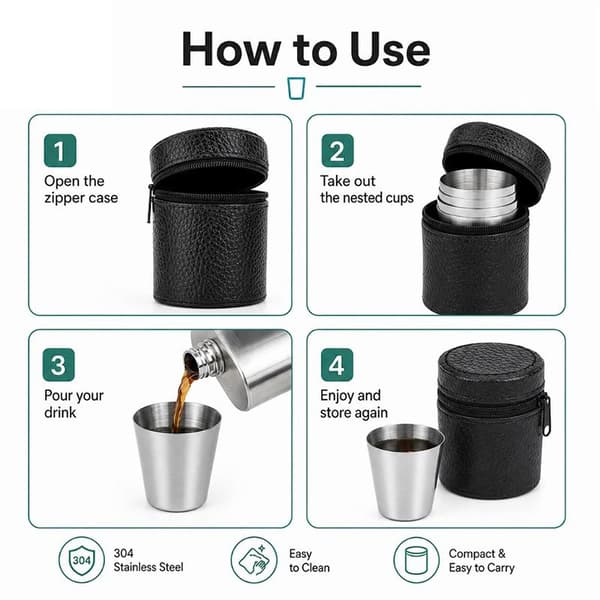 How to Use

1
Open the zipper case

2
Take out the nested cups

3
Pour your drink

4
Enjoy and store again

304

304
Stainless Steel

Easy
to Clean

Compact &
Easy to Carry