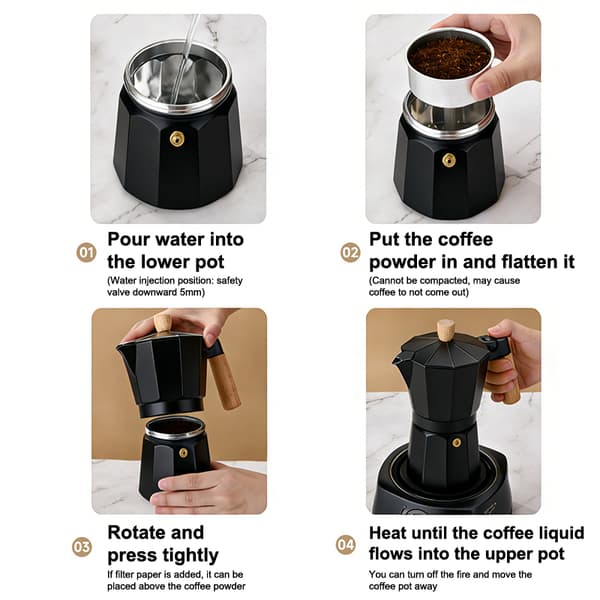 01

Pour water into the lower pot

(Water injection position: safety valve downward 5mm)

02

Put the coffee powder in and flatten it

(Cannot be compacted, may cause coffee to not come out)

03

Rotate and press tightly

If filter paper is added, it can be placed above the coffee powder

04

Heat until the coffee liquid flows into the upper pot

You can turn off the fire and move the coffee pot away