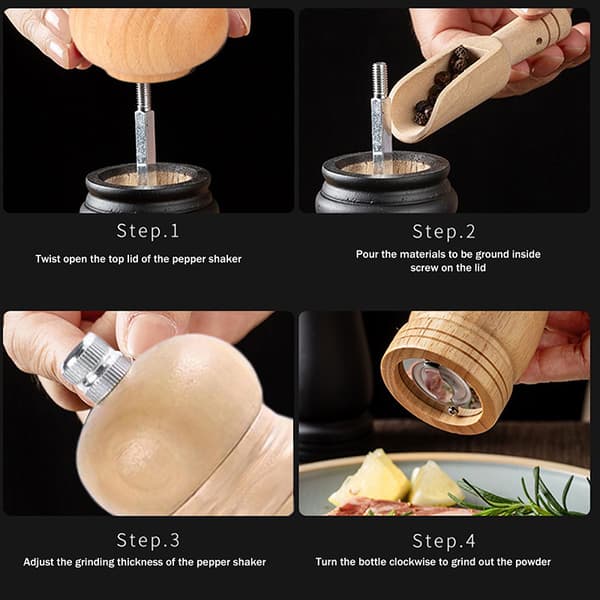 Step.1

Twist open the top lid of the pepper shaker

Step.2

Pour the materials to be ground inside screw on the lid

Step.3

Adjust the grinding thickness of the pepper shaker

Step.4

Turn the bottle clockwise to grind out the powder