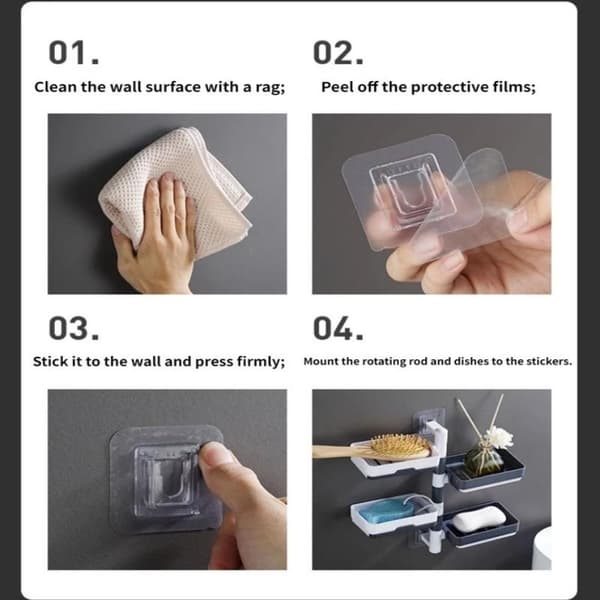 01.

Clean the wall surface with a rag;

02.

Peel off the protective films;

03.

Stick it to the wall and press firmly;

04.

Mount the rotating rod and dishes to the stickers.