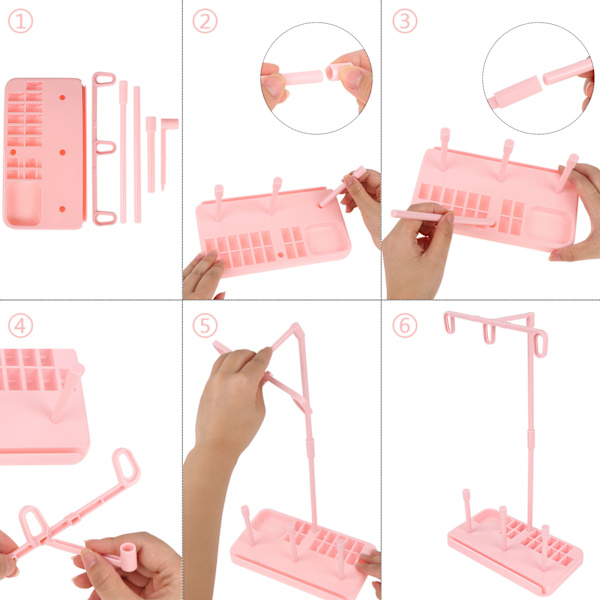 ①

②

③

④

⑤

⑥