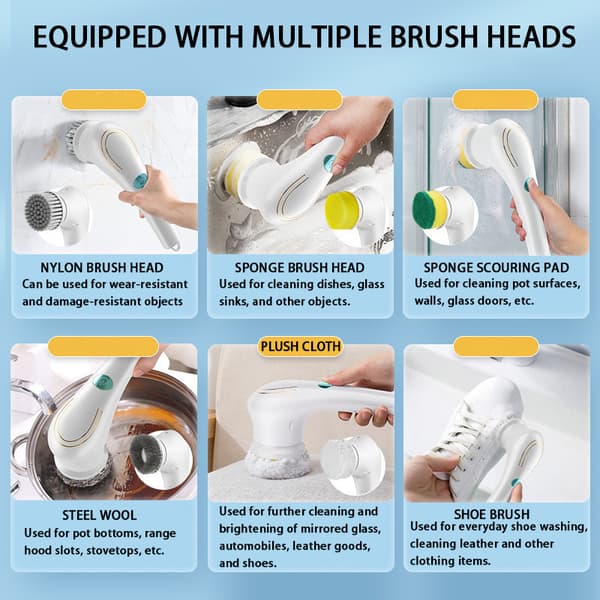 EQUIPPED WITH MULTIPLE BRUSH HEADS

NYLON BRUSH HEAD
Can be used for wear-resistant and damage-resistant objects

SPONGE BRUSH HEAD
Used for cleaning dishes, glass sinks, and other objects.

SPONGE SCOURING PAD
Used for cleaning pot surfaces, walls, glass doors, etc.

STEEL WOOL
Used for pot bottoms, range hood slots, stovetops, etc.

PLUSH CLOTH
Used for further cleaning and brightening of mirrored glass, automobiles, leather goods, and shoes.

SHOE BRUSH
Used for everyday shoe washing, cleaning leather and other clothing items.