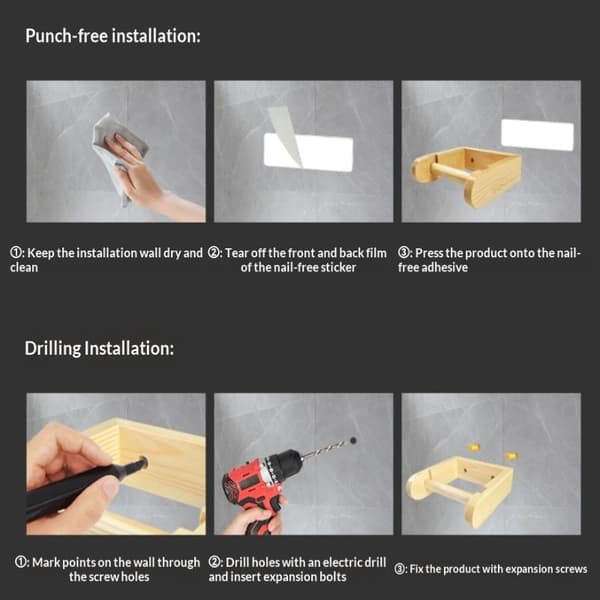 Punch-free installation:

①: Keep the installation wall dry and clean

②: Tear off the front and back film of the nail-free sticker

③: Press the product onto the nail-free adhesive

Drilling Installation:

①: Mark points on the wall through the screw holes

②: Drill holes with an electric drill and insert expansion bolts

③: Fix the product with expansion screws