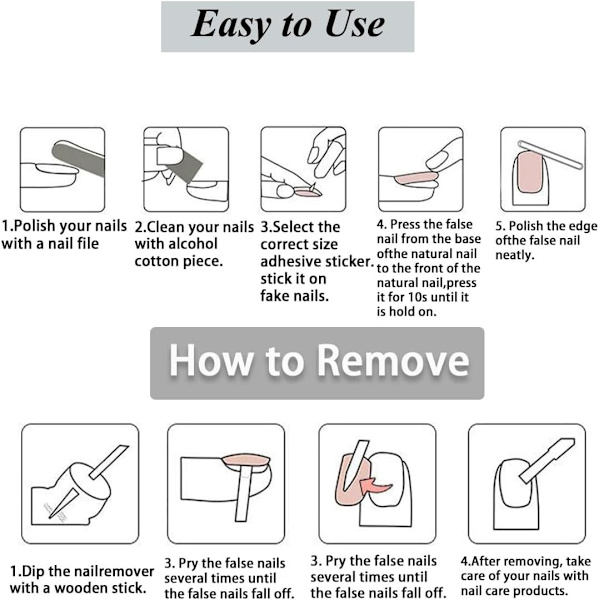 Easy to Use

1.Polish your nails with a nail file

2.Clean your nails with alcohol cotton piece.

3.Select the correct size adhesive sticker. stick it on fake nails.

4. Press the false nail from the base ofthe natural nail to the front of the natural nail,press it for 10s until it is hold on.

5. Polish the edge ofthe false nail neatly.

How to Remove

1.Dip the nailremover with a wooden stick.

3. Pry the false nails several times until the false nails fall off.

3. Pry the false nails several times until the false nails fall off.

4.After removing, take care of your nails with nail care products.