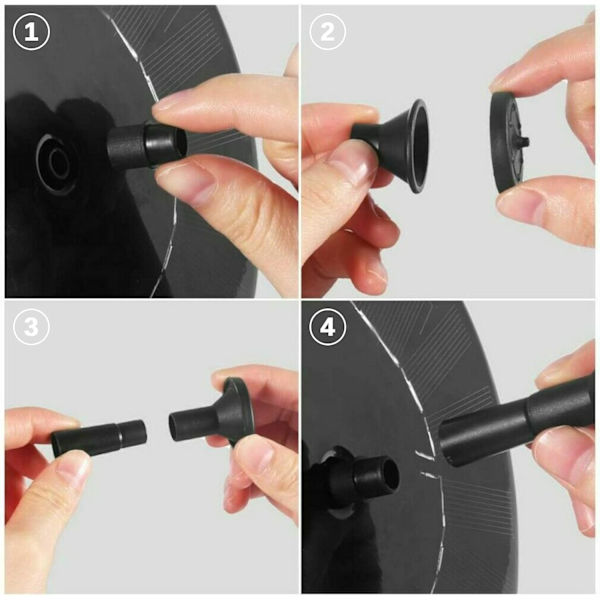 1

2

3

4