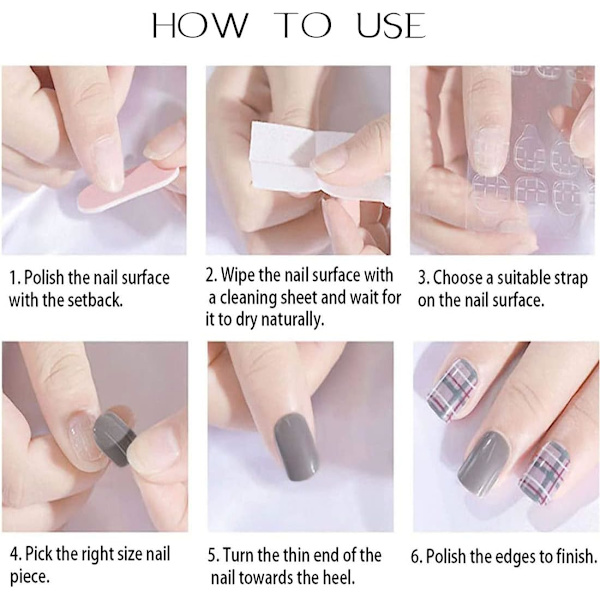 HOW TO USE

1. Polish the nail surface with the setback.

2. Wipe the nail surface with a cleaning sheet and wait for it to dry naturally.

3. Choose a suitable strap on the nail surface.

4. Pick the right size nail piece.

5. Turn the thin end of the nail towards the heel.

6. Polish the edges to finish.