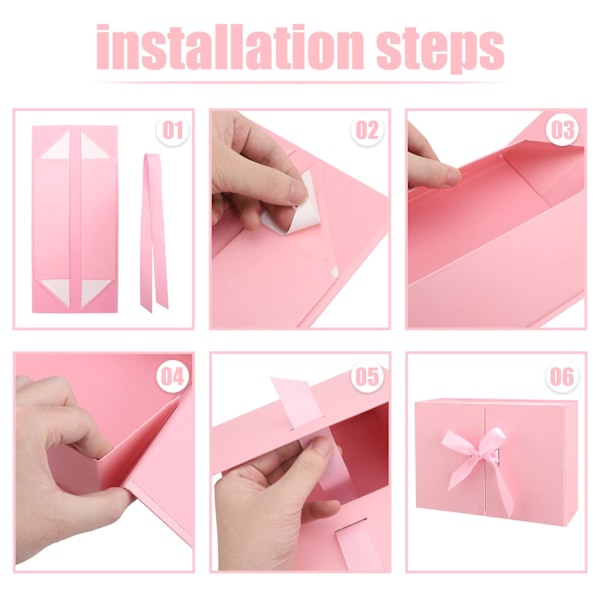 installation steps

01

02

03

04

05

06