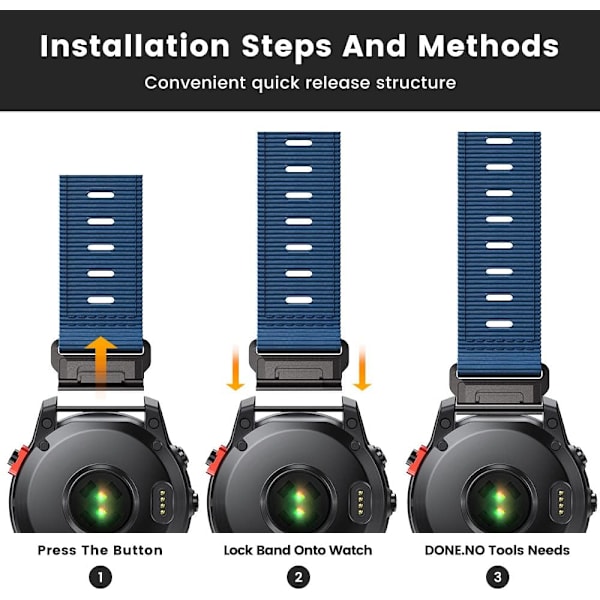 Installation Steps And Methods
Convenient quick release structure

Press The Button
1

Lock Band Onto Watch
2

DONE.NO Tools Needs
3