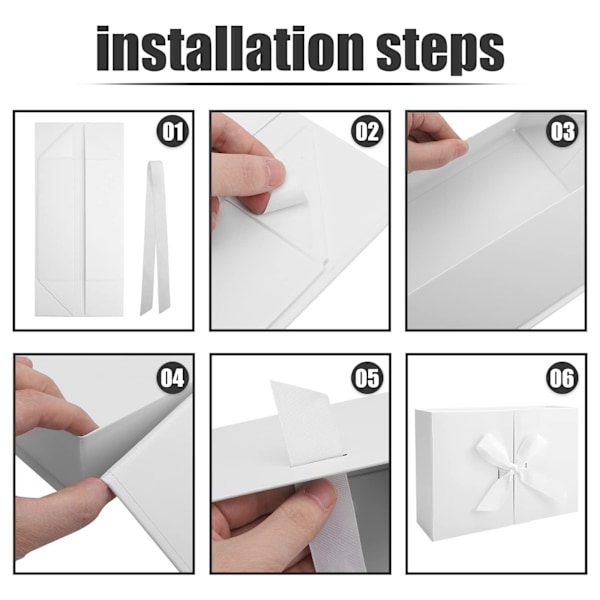 installation steps

01

02

03

04

05

06