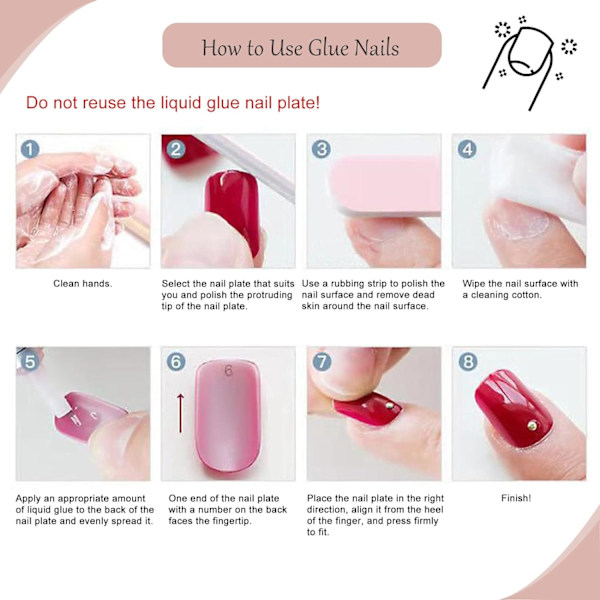 How to Use Glue Nails

Do not reuse the liquid glue nail plate!

1

Clean hands.

2

Select the nail plate that suits you and polish the protruding tip of the nail plate.

3

Use a rubbing strip to polish the nail surface and remove dead skin around the nail surface.

4

Wipe the nail surface with a cleaning cotton.

5

Apply an appropriate amount of liquid glue to the back of the nail plate and evenly spread it.

6

6

One end of the nail plate with a number on the back faces the fingertip.

7

Place the nail plate in the right direction, align it from the heel of the finger, and press firmly to fit.

8

Finish!