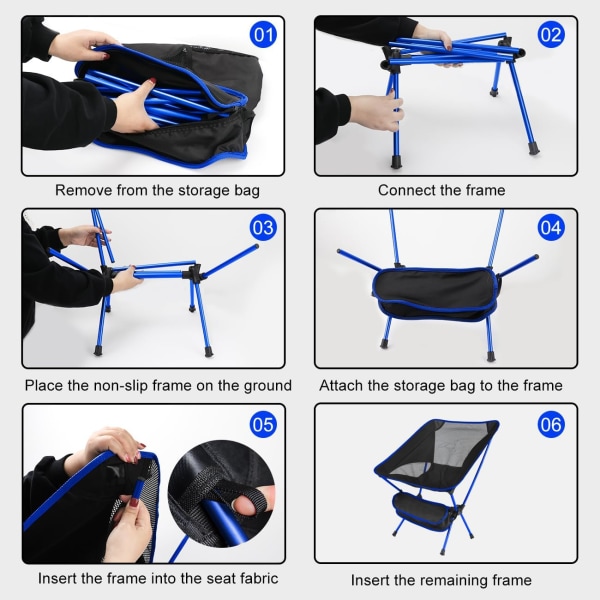 01

Remove from the storage bag

02

Connect the frame

03

Place the non-slip frame on the ground

04

Attach the storage bag to the frame

05

Insert the frame into the seat fabric

06

Insert the remaining frame