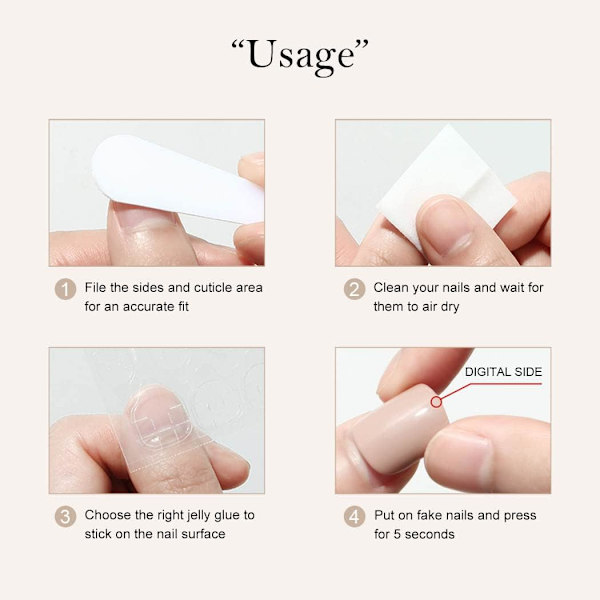 “Usage”

1 File the sides and cuticle area for an accurate fit

2 Clean your nails and wait for them to air dry

3 Choose the right jelly glue to stick on the nail surface

DIGITAL SIDE

4 Put on fake nails and press for 5 seconds