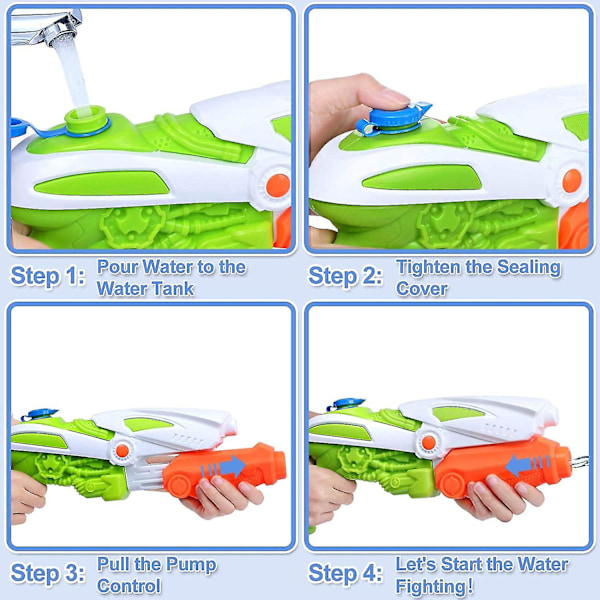 Step 1: Pour Water to the Water Tank

Step 2: Tighten the Sealing Cover

Step 3: Pull the Pump Control

Step 4: Let's Start the Water Fighting!