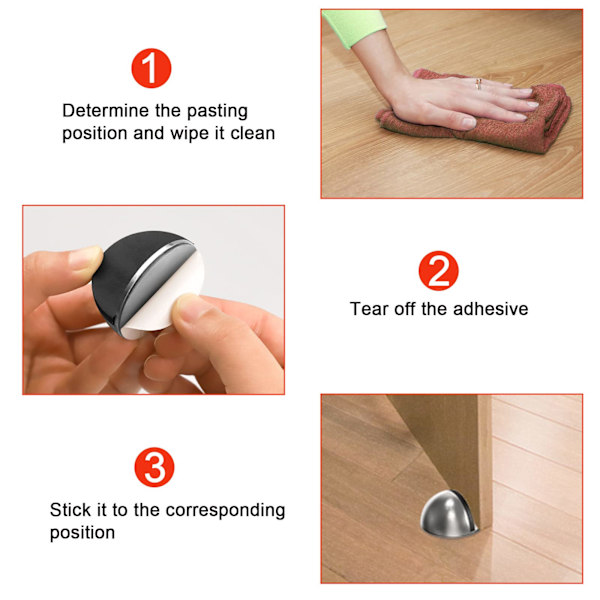 1

Determine the pasting position and wipe it clean

2

Tear off the adhesive

3

Stick it to the corresponding position