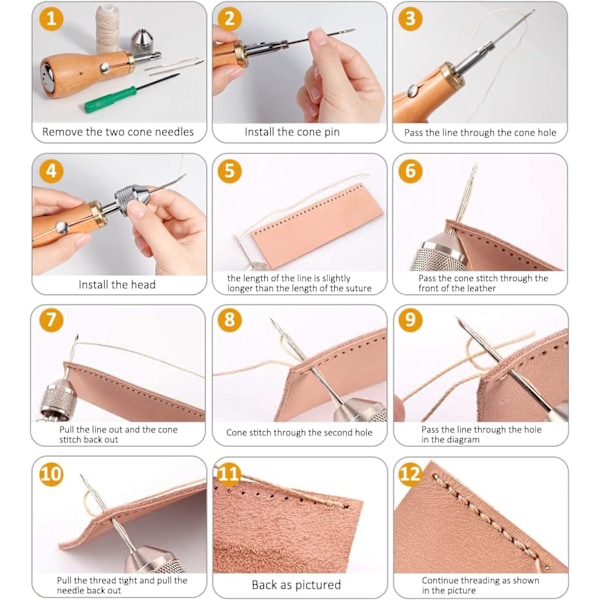 1
Remove the two cone needles

2
Install the cone pin

3
Pass the line through the cone hole

4
Install the head

5
the length of the line is slightly longer than the length of the suture

6
Pass the cone stitch through the front of the leather

7
Pull the line out and the cone stitch back out

8
Cone stitch through the second hole

9
Pass the line through the hole in the diagram

10
Pull the thread tight and pull the needle back out

11
Back as pictured

12
Continue threading as shown in the picture