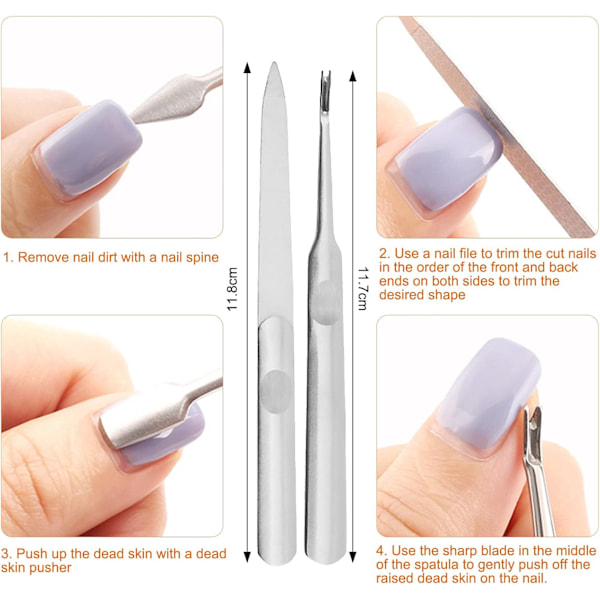 1. Remove nail dirt with a nail spine

11.8cm

11.7cm

2. Use a nail file to trim the cut nails in the order of the front and back ends on both sides to trim the desired shape

3. Push up the dead skin with a dead skin pusher

4. Use the sharp blade in the middle of the spatula to gently push off the raised dead skin on the nail.