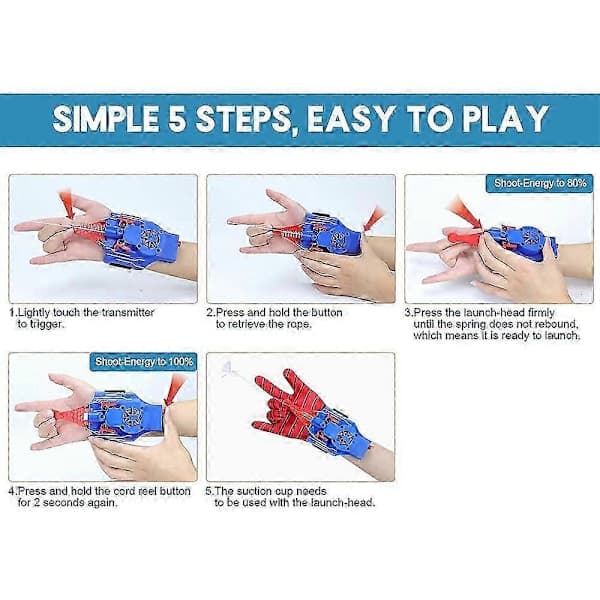 SIMPLE 5 STEPS, EASY TO PLAY

1.Lightly touch the transmitter to trigger.

2.Press and hold the button to retrieve the rope.

Shoot-Energy to 80%

3.Press the launch-head firmly until the spring does not rebound, which means it is ready to launch.

Shoot-Energy to 100%

4.Press and hold the cord reel button for 2 seconds again.

5.The suction cup needs to be used with the launch-head.