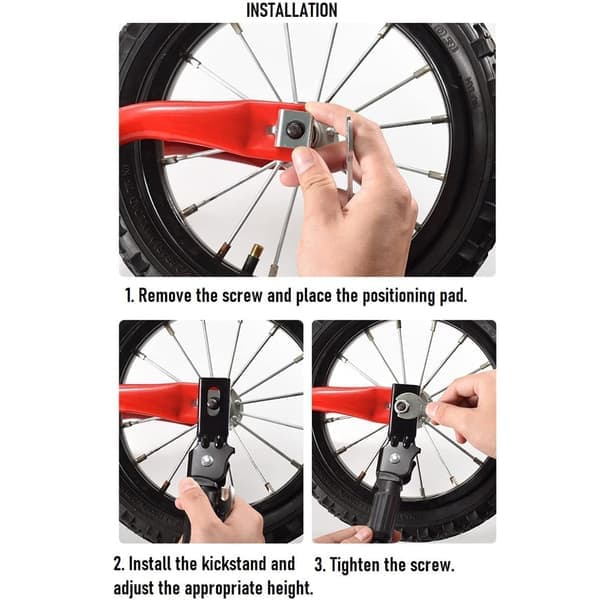 INSTALLATION

1. Remove the screw and place the positioning pad.

2. Install the kickstand and adjust the appropriate height.

3. Tighten the screw.