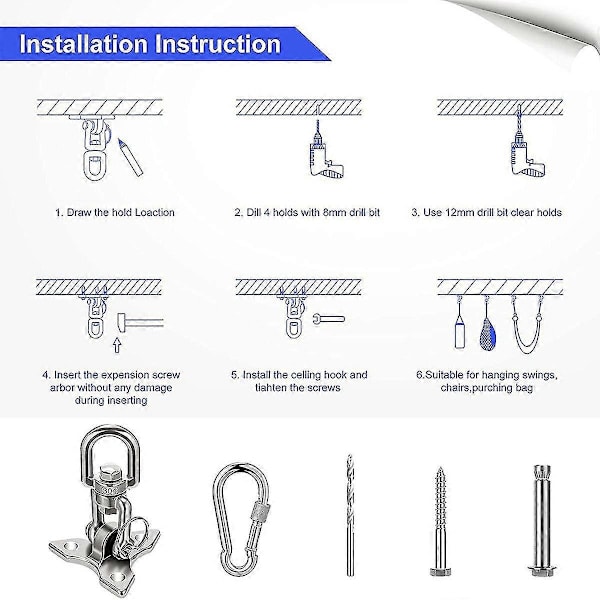 Installation Instruction

1. Draw the hold Loaction

2. Dill 4 holds with 8mm drill bit

3. Use 12mm drill bit clear holds

4. Insert the expension screw arbor without any damage during inserting

5. Install the celling hook and tiahten the screws

6.Suitable for hanging swings, chairs,purching bag

304