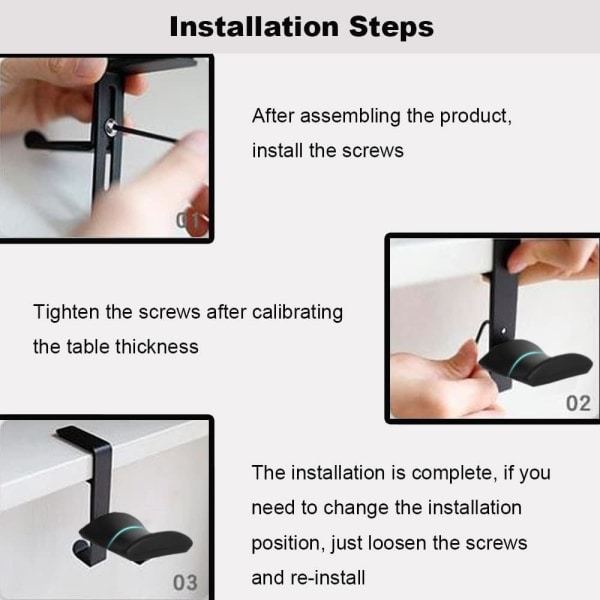 Installation Steps

01

After assembling the product, install the screws

Tighten the screws after calibrating the table thickness

02

03

The installation is complete, if you need to change the installation position, just loosen the screws and re-install