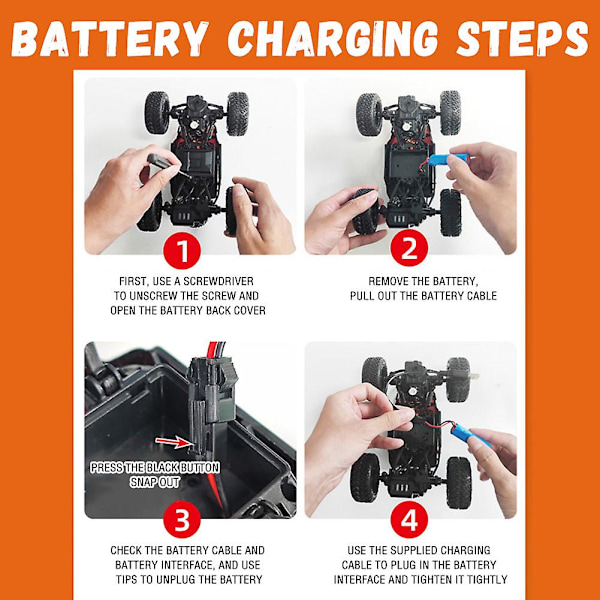 BATTERY CHARGING STEPS

1

FIRST, USE A SCREWDRIVER TO UNSCREW THE SCREW AND OPEN THE BATTERY BACK COVER

2

REMOVE THE BATTERY, PULL OUT THE BATTERY CABLE

PRESS THE BLACK BUTTON SNAP OUT

3

CHECK THE BATTERY CABLE AND BATTERY INTERFACE, AND USE TIPS TO UNPLUG THE BATTERY

4

USE THE SUPPLIED CHARGING CABLE TO PLUG IN THE BATTERY INTERFACE AND TIGHTEN IT TIGHTLY