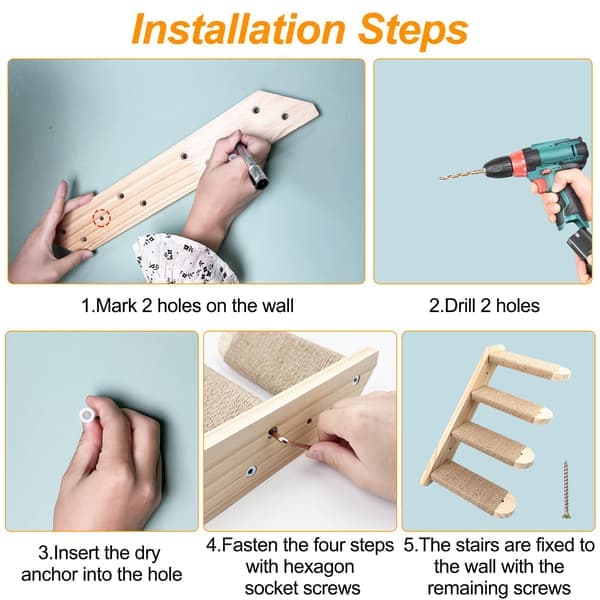 Installation Steps

1.Mark 2 holes on the wall

2.Drill 2 holes

3.Insert the dry anchor into the hole

4.Fasten the four steps with hexagon socket screws

5.The stairs are fixed to the wall with the remaining screws