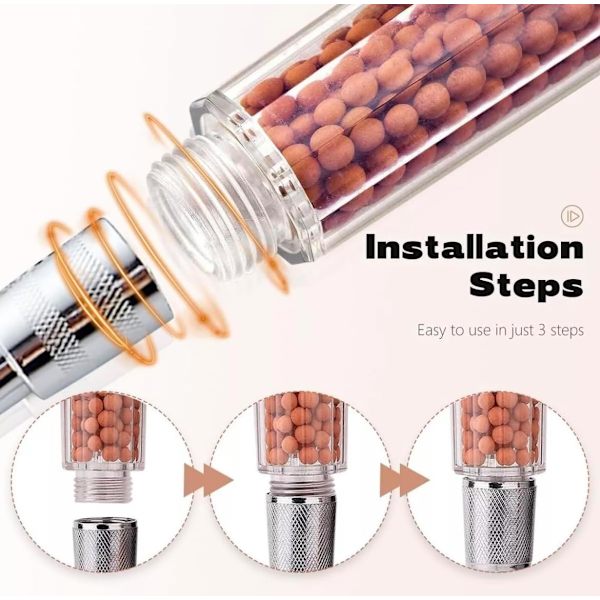 Installation Steps

Easy to use in just 3 steps