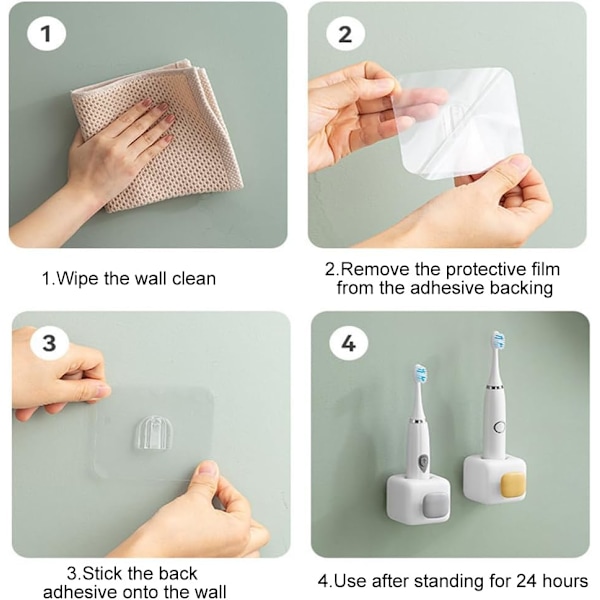 1

1.Wipe the wall clean

2

2.Remove the protective film from the adhesive backing

3

3.Stick the back adhesive onto the wall

4

4.Use after standing for 24 hours