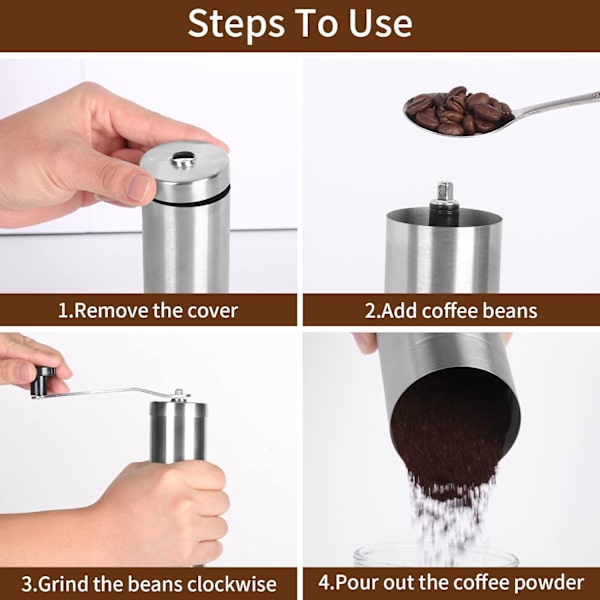 Steps To Use

1.Remove the cover

2.Add coffee beans

3.Grind the beans clockwise

4.Pour out the coffee powder