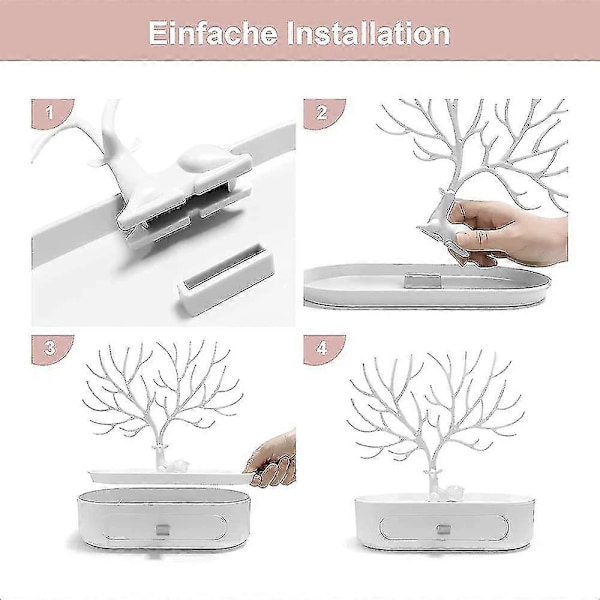 Einfache Installation

1

2

3

4