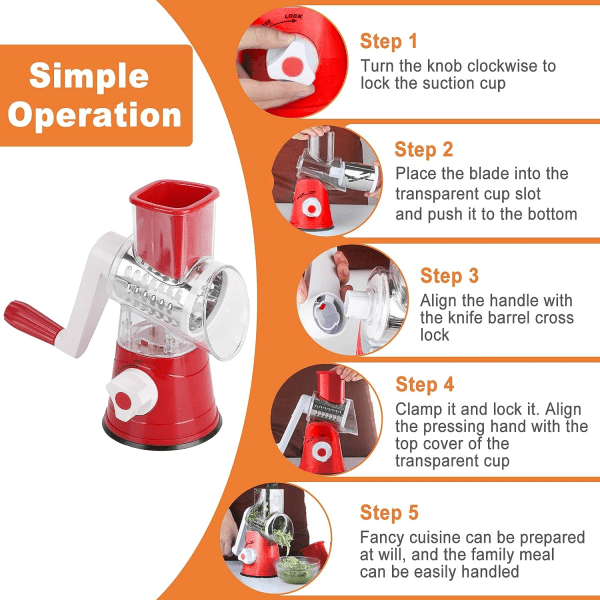 Simple Operation

LOCK

Step 1
Turn the knob clockwise to lock the suction cup

Step 2
Place the blade into the transparent cup slot and push it to the bottom

Step 3
Align the handle with the knife barrel cross lock

Step 4
Clamp it and lock it. Align the pressing hand with the top cover of the transparent cup

Step 5
Fancy cuisine can be prepared at will, and the family meal can be easily handled