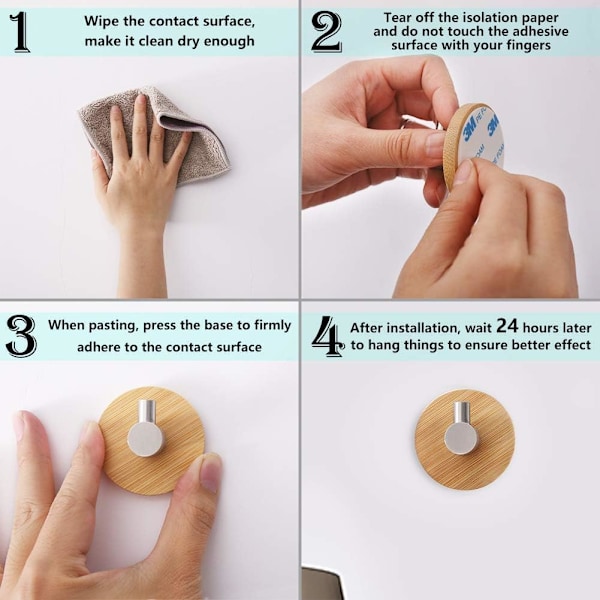 1 Wipe the contact surface, make it clean dry enough

2 Tear off the isolation paper and do not touch the adhesive surface with your fingers

3M PE FOAM 3M

3 When pasting, press the base to firmly adhere to the contact surface

4 After installation, wait 24 hours later to hang things to ensure better effect