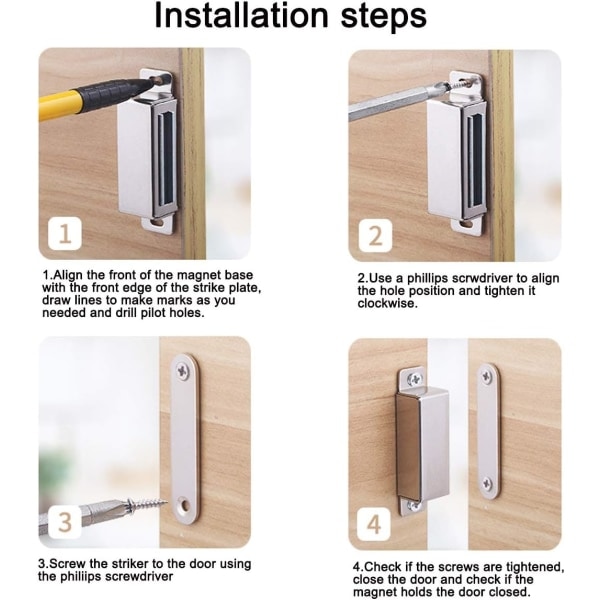 Installation steps

1

1.Align the front of the magnet base with the front edge of the strike plate, draw lines to make marks as you needed and drill pilot holes.

2

2.Use a phillips scrwdriver to align the hole position and tighten it clockwise.

3

3.Screw the striker to the door using the philiips screwdriver

4

4.Check if the screws are tightened, close the door and check if the magnet holds the door closed.